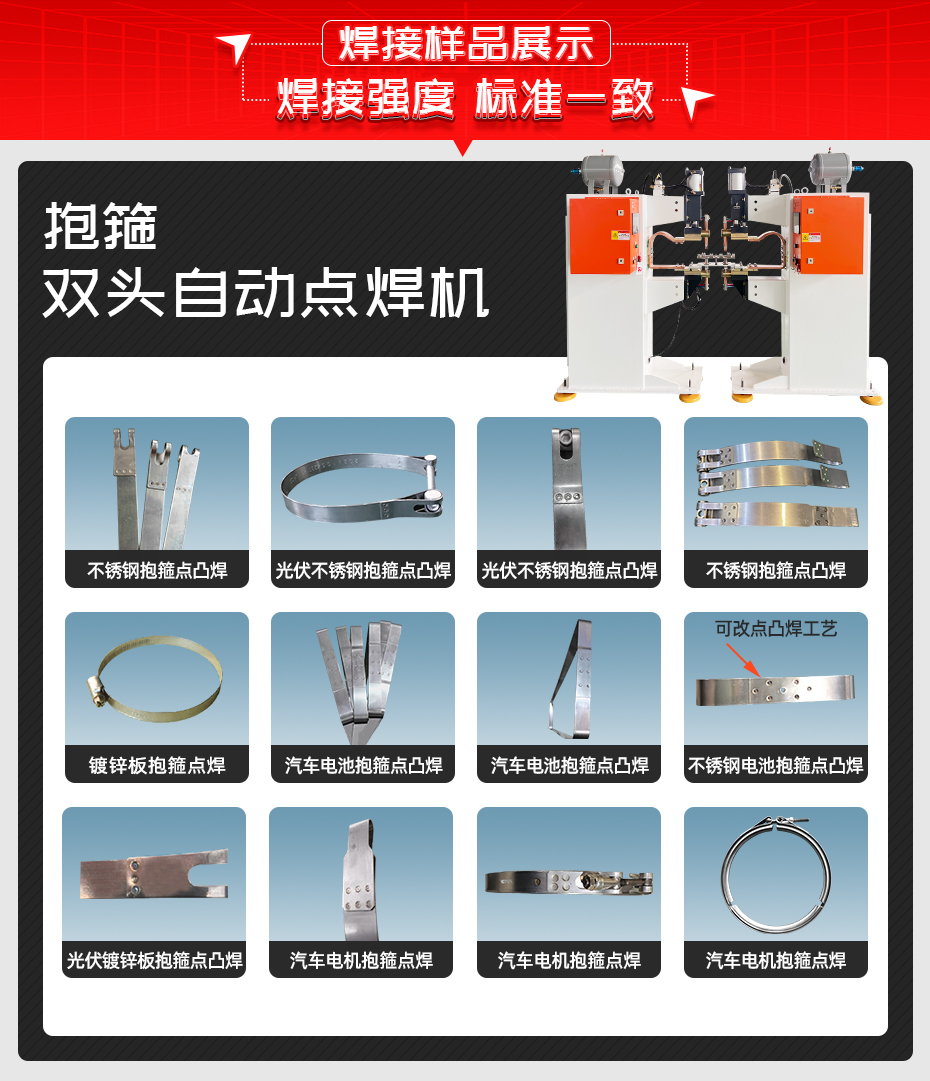 焊接样品展示
焊接强度 标准一致

抱箍
双头自动点焊机

不锈钢抱箍点凸焊
光伏不锈钢抱箍点凸焊
光伏不锈钢抱箍点凸焊
不锈钢抱箍点凸焊

镀锌板抱箍点焊
汽车电池抱箍点凸焊
汽车电池抱箍点凸焊
可改点凸焊工艺
不锈钢电池抱箍点凸焊

光伏镀锌板抱箍点凸焊
汽车电机抱箍点焊
汽车电机抱箍点焊
汽车电机抱箍点焊